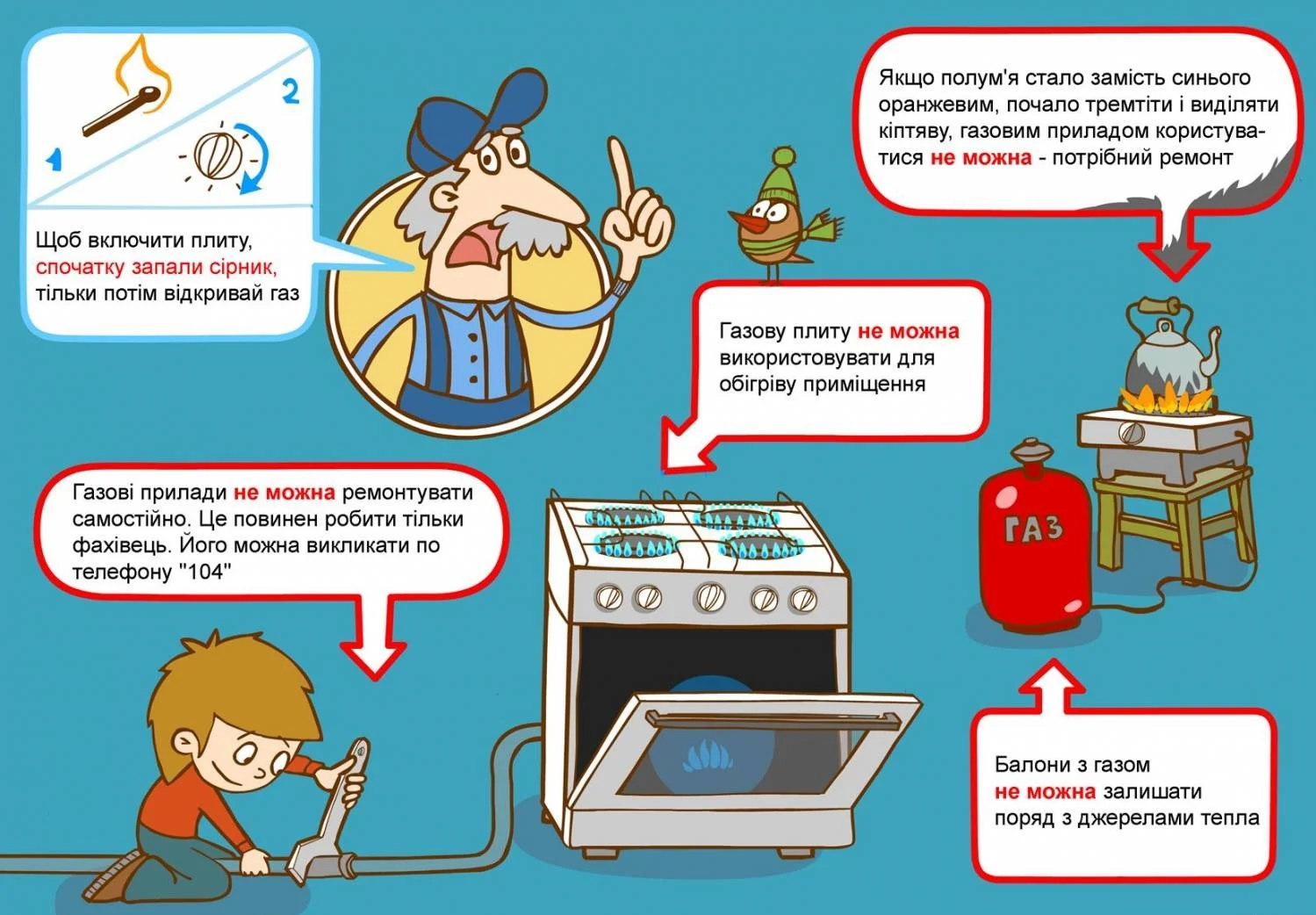 1

2

Щоб включити плиту, спочатку запали сірник, тільки потім відкривай газ

Якщо полум'я стало замість синього оранжевим, почало тремтіти і виділяти кіптяву, газовим приладом користуватися не можна - потрібний ремонт

Газову плиту не можна використовувати для обігріву приміщення

Газові прилади не можна ремонтувати самостійно. Це повинен робити тільки фахівець. Його можна викликати по телефону "104"

ГАЗ

Балони з газом не можна залишати поряд з джерелами тепла